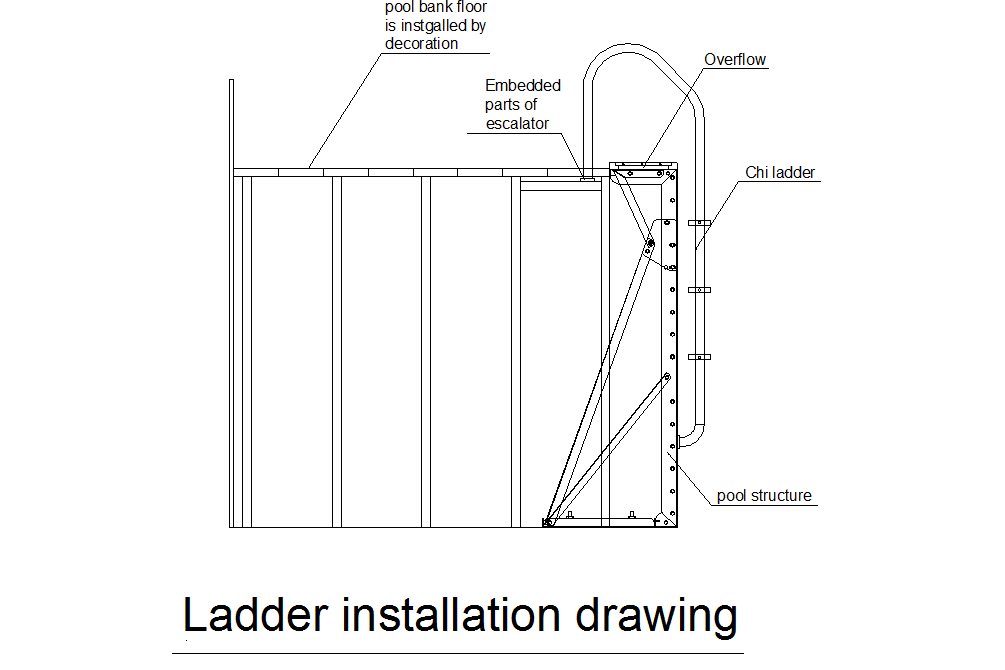 pool bank floor is instgalled by decoration

Embedded parts of escalator

Overflow

Chi ladder

pool structure

Ladder installation drawing